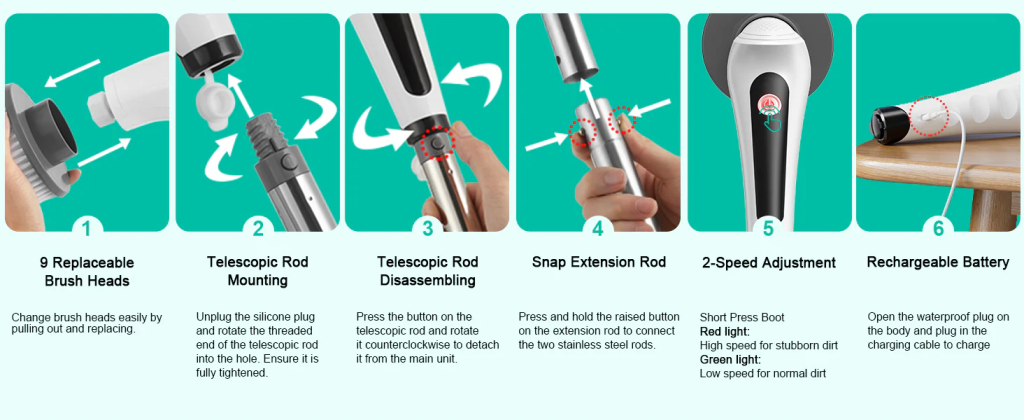 1

9 Replaceable Brush Heads

Change brush heads easily by pulling out and replacing.

2

Telescopic Rod Mounting

Unplug the silicone plug and rotate the threaded end of the telescopic rod into the hole. Ensure it is fully tightened.

3

Telescopic Rod Disassembling

Press the button on the telescopic rod and rotate it counterclockwise to detach it from the main unit.

4

Snap Extension Rod

Press and hold the raised button on the extension rod to connect the two stainless steel rods.

5

2-Speed Adjustment

Short Press Boot
Red light:
High speed for stubborn dirt
Green light:
Low speed for normal dirt

6

Rechargeable Battery

Open the waterproof plug on the body and plug in the charging cable to charge